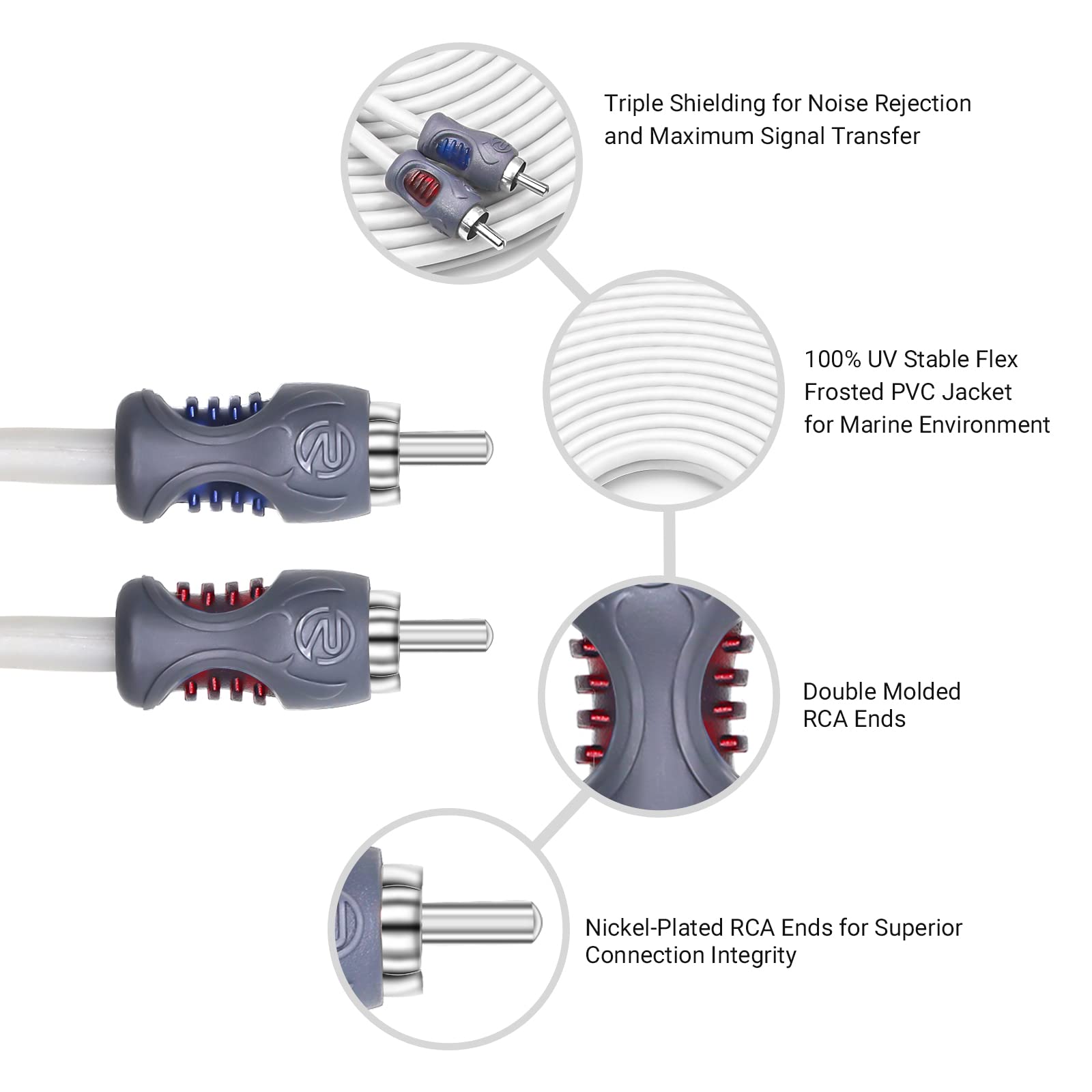 Triple Shielding for Noise Rejection and Maximum Signal Transfer

100% UV Stable Flex Frosted PVC Jacket for Marine Environment

Double Molded RCA Ends

Nickel-Plated RCA Ends for Superior Connection Integrity